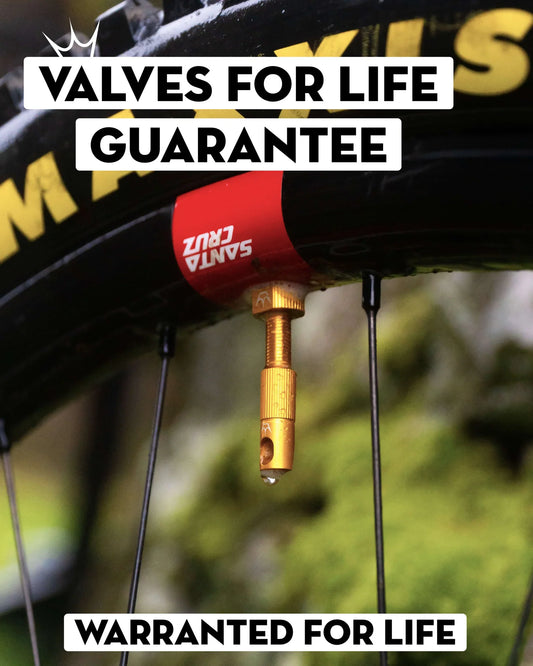 VALVES FOR LIFE GUARANTEE

MAXXIS

SANTA CRUZ

WARRANTED FOR LIFE