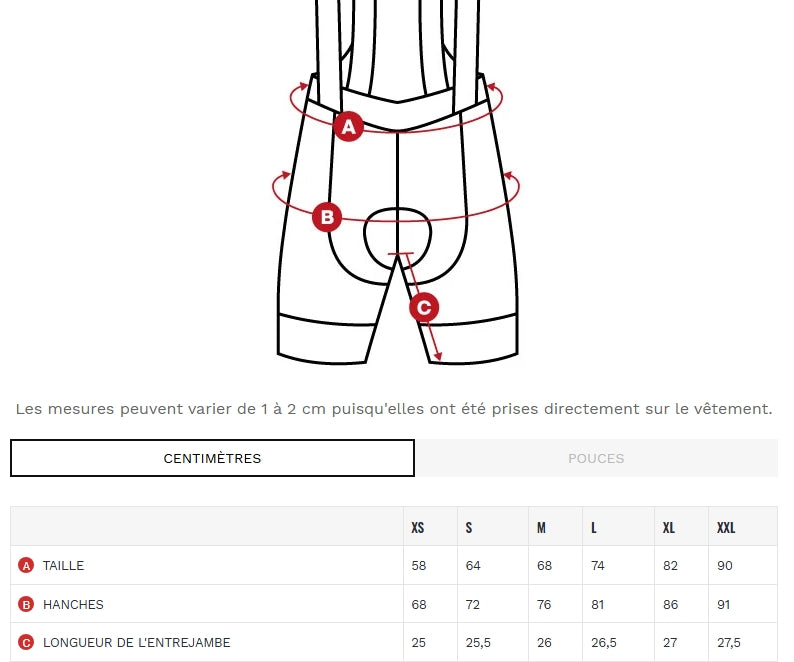 A

B

C

Les mesures peuvent varier de 1 à 2 cm puisqu'elles ont été prises directement sur le vêtement.

CENTIMÈTRES

POUCES

| | XS | S | M | L | XL | XXL |
|---|---|---|---|---|---|---|
| A TAILLE | 58 | 64 | 68 | 74 | 82 | 90 |
| B HANCHES | 68 | 72 | 76 | 81 | 86 | 91 |
| C LONGUEUR DE L'ENTREJAMBE | 25 | 25,5 | 26 | 26,5 | 27 | 27,5 |